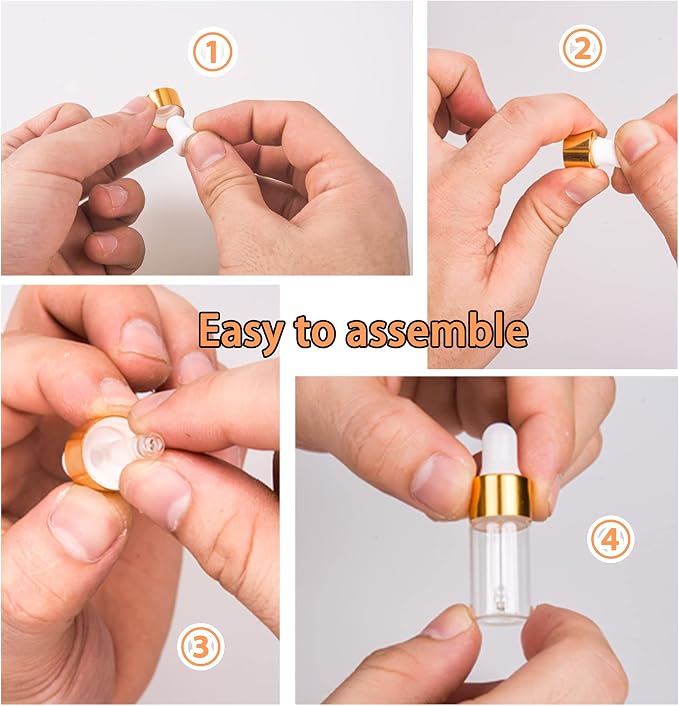 ①

②

Easy to assemble

③

④