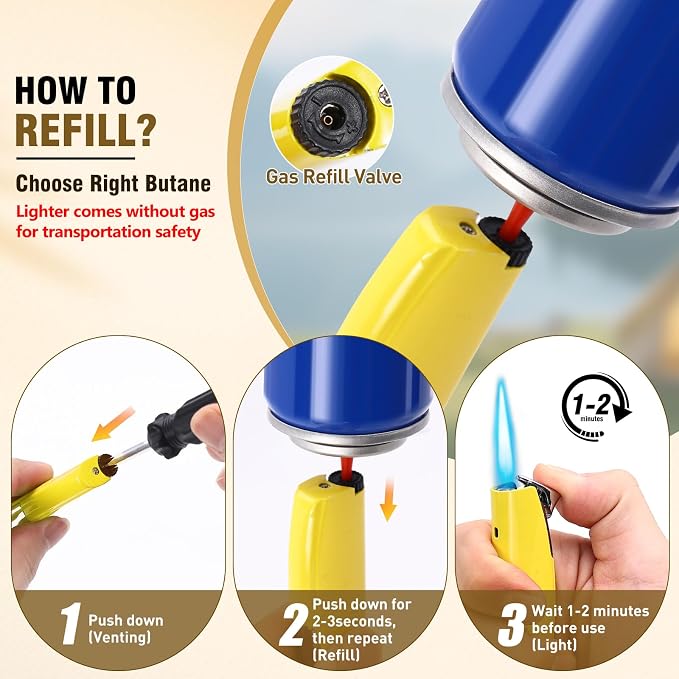 HOW TO
REFILL?

Choose Right Butane

Lighter comes without gas for transportation safety

Gas Refill Valve

1-2 minutes

1 Push down (Venting)

2 Push down for 2-3seconds, then repeat (Refill)

3 Wait 1-2 minutes before use (Light)