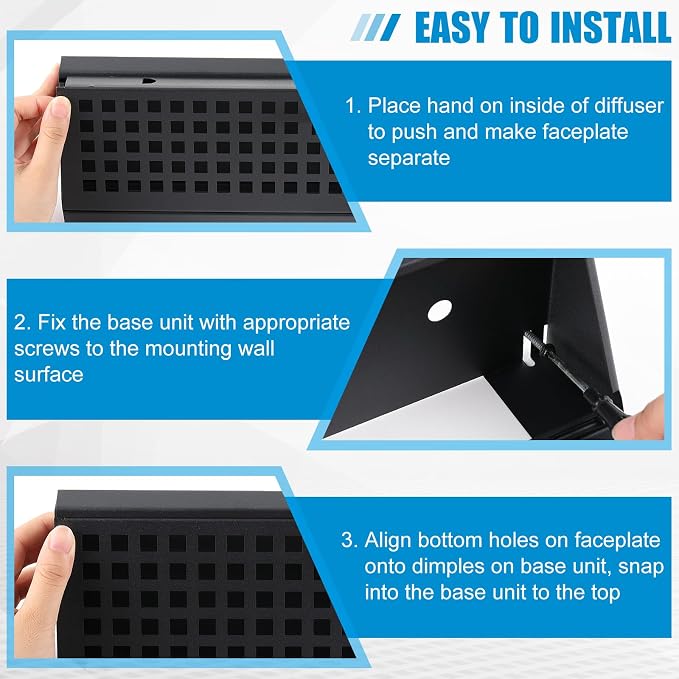 EASY TO INSTALL

1. Place hand on inside of diffuser to push and make faceplate separate

2. Fix the base unit with appropriate screws to the mounting wall surface

3. Align bottom holes on faceplate onto dimples on base unit, snap into the base unit to the top