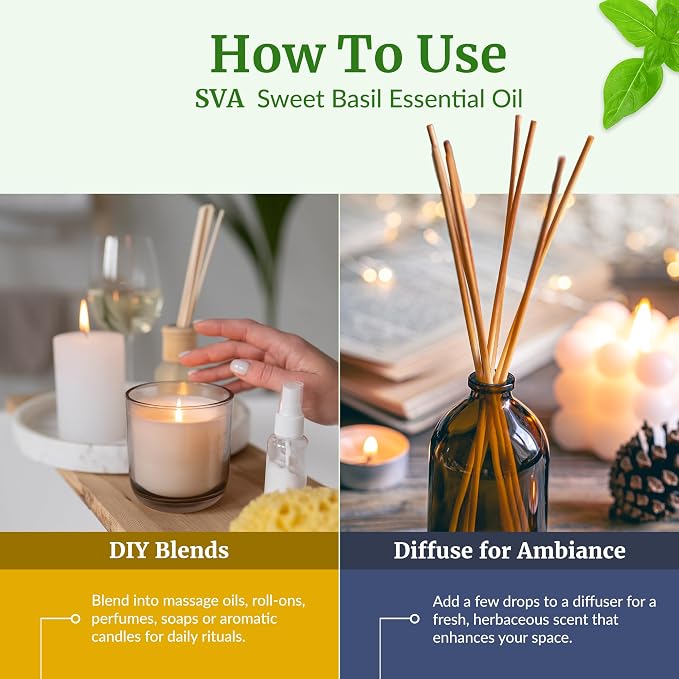 How To Use
SVA Sweet Basil Essential Oil

DIY Blends

Blend into massage oils, roll-ons, perfumes, soaps or aromatic candles for daily rituals.

Diffuse for Ambiance

Add a few drops to a diffuser for a fresh, herbaceous scent that enhances your space.