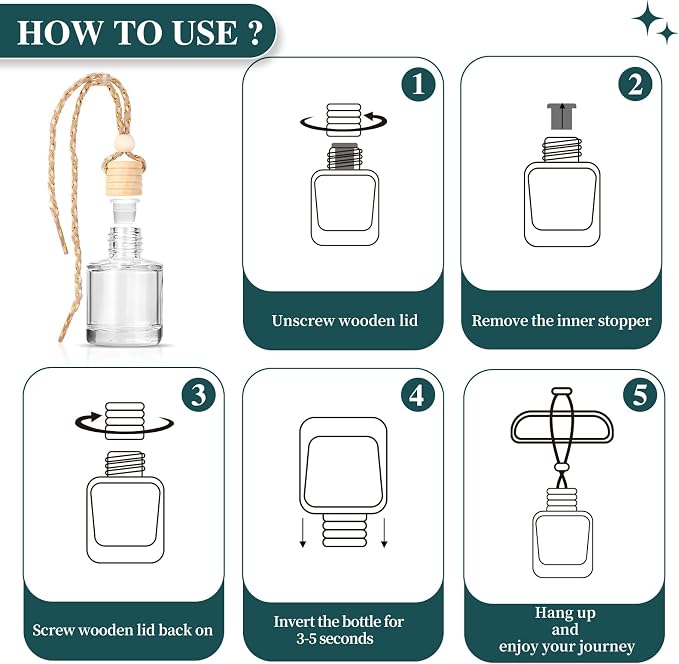 HOW TO USE ?

1

Unscrew wooden lid

2

Remove the inner stopper

3

Screw wooden lid back on

4

Invert the bottle for 3-5 seconds

5

Hang up and enjoy your journey