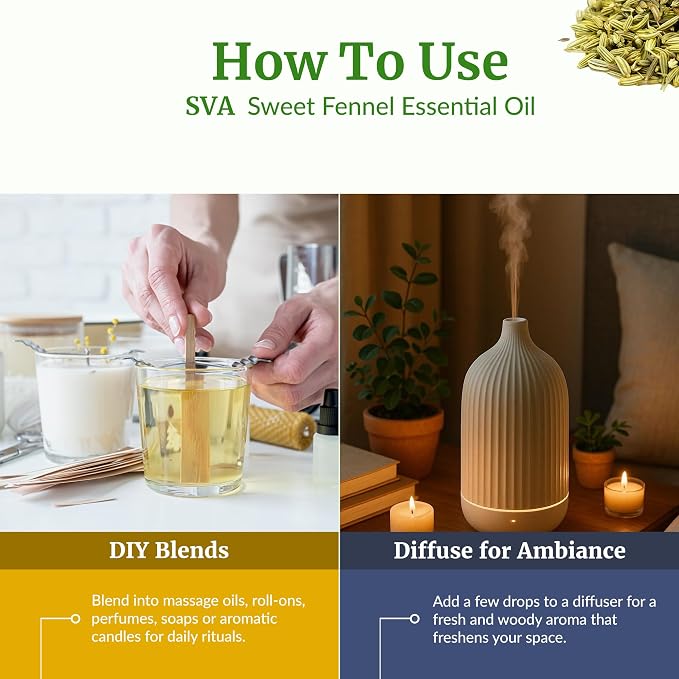 How To Use
SVA Sweet Fennel Essential Oil

DIY Blends

Blend into massage oils, roll-ons, perfumes, soaps or aromatic candles for daily rituals.

Diffuse for Ambiance

Add a few drops to a diffuser for a fresh and woody aroma that freshens your space.