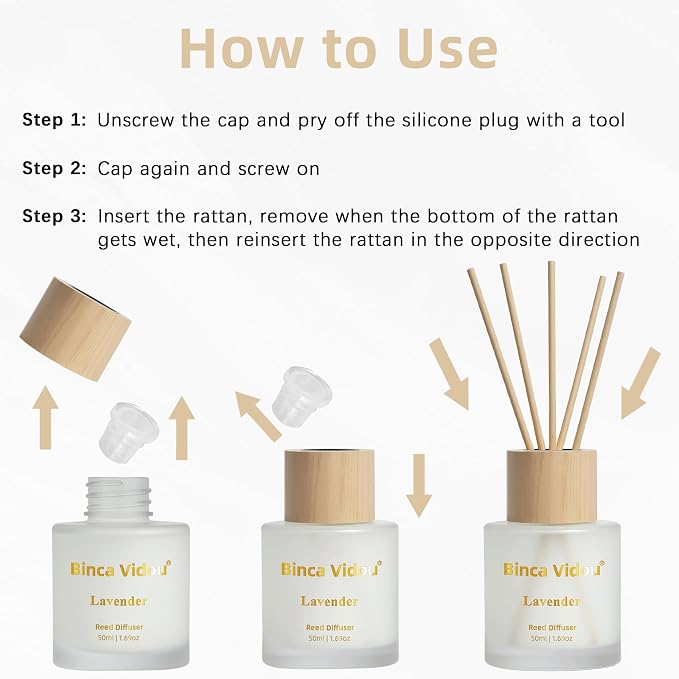 How to Use

Step 1: Unscrew the cap and pry off the silicone plug with a tool

Step 2: Cap again and screw on

Step 3: Insert the rattan, remove when the bottom of the rattan gets wet, then reinsert the rattan in the opposite direction

Binca Vidou®
Lavender
Reed Diffuser
50ml | 1.69oz

Binca Vidou®
Lavender
Reed Diffuser
50ml | 1.69oz

Binca Vidou®
Lavender
Reed Diffuser
50ml | 1.69oz