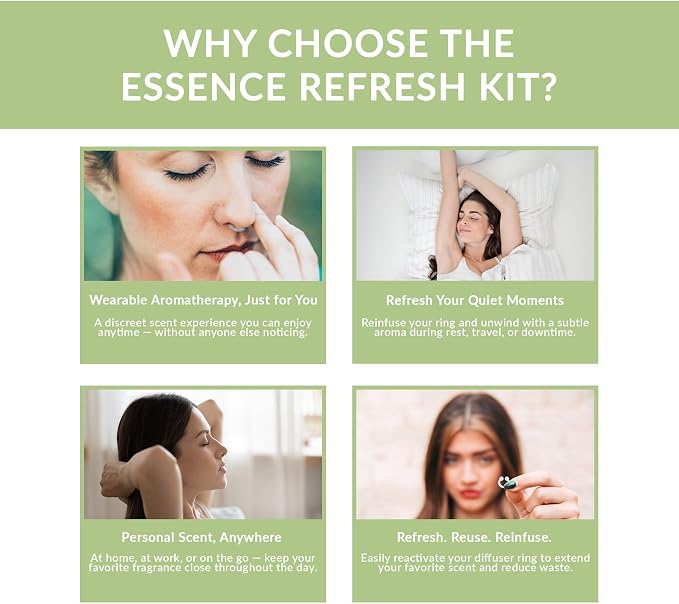 WHY CHOOSE THE ESSENCE REFRESH KIT?

Wearable Aromatherapy, Just for You

A discreet scent experience you can enjoy anytime — without anyone else noticing.

Refresh Your Quiet Moments

Reinfuse your ring and unwind with a subtle aroma during rest, travel, or downtime.

Personal Scent, Anywhere

At home, at work, or on the go — keep your favorite fragrance close throughout the day.

Refresh. Reuse. Reinfuse.

Easily reactivate your diffuser ring to extend your favorite scent and reduce waste.