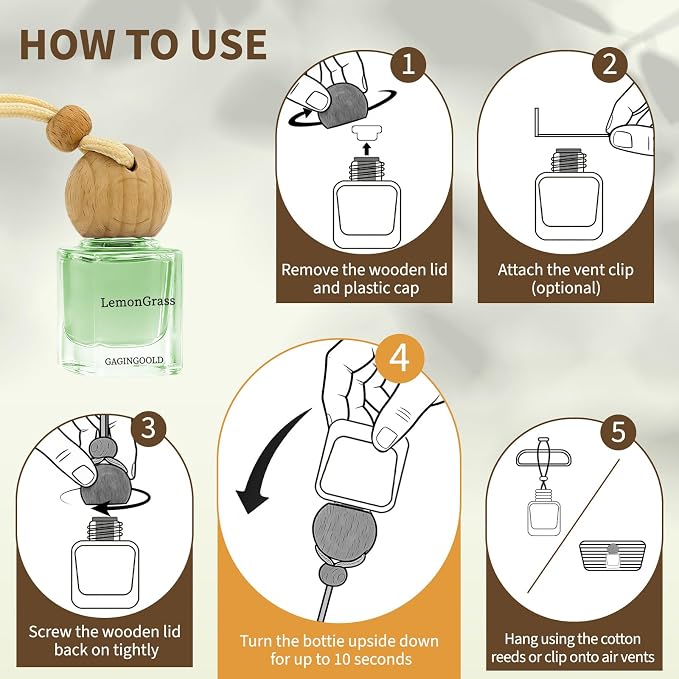 HOW TO USE

LemonGrass

GAGINGOOLD

1

Remove the wooden lid and plastic cap

2

Attach the vent clip (optional)

3

Screw the wooden lid back on tightly

4

Turn the bottie upside down for up to 10 seconds

5

Hang using the cotton reeds or clip onto air vents