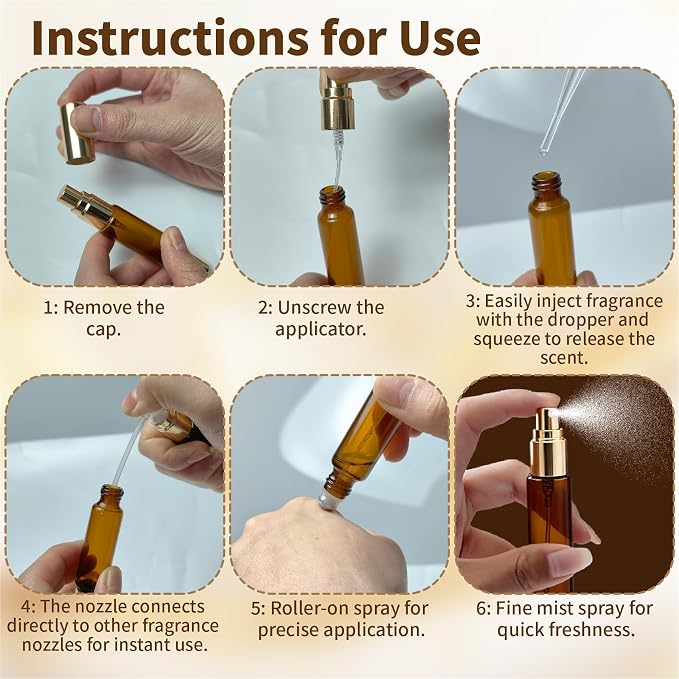 Instructions for Use

1: Remove the cap.

2: Unscrew the applicator.

3: Easily inject fragrance with the dropper and squeeze to release the scent.

4: The nozzle connects directly to other fragrance nozzles for instant use.

5: Roller-on spray for precise application.

6: Fine mist spray for quick freshness.