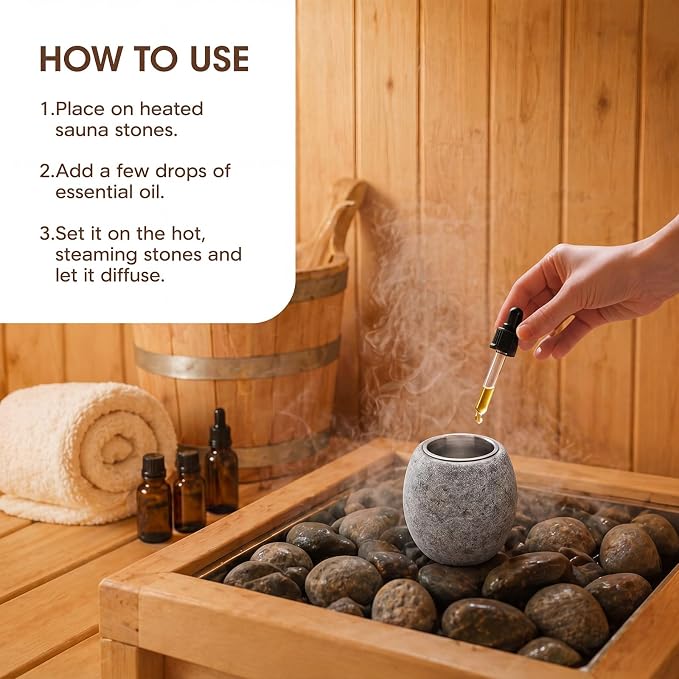 HOW TO USE

1.Place on heated sauna stones.

2.Add a few drops of essential oil.

3.Set it on the hot, steaming stones and let it diffuse.