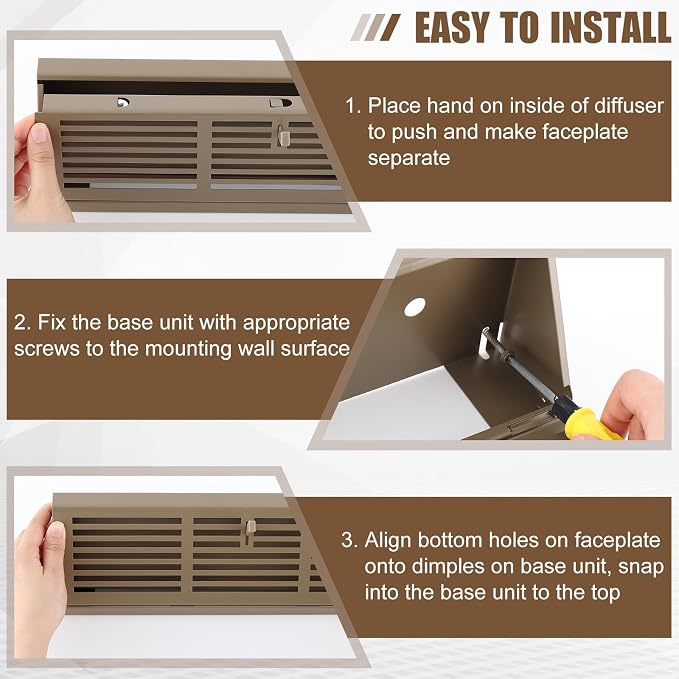 EASY TO INSTALL

1. Place hand on inside of diffuser to push and make faceplate separate

2. Fix the base unit with appropriate screws to the mounting wall surface

3. Align bottom holes on faceplate onto dimples on base unit, snap into the base unit to the top