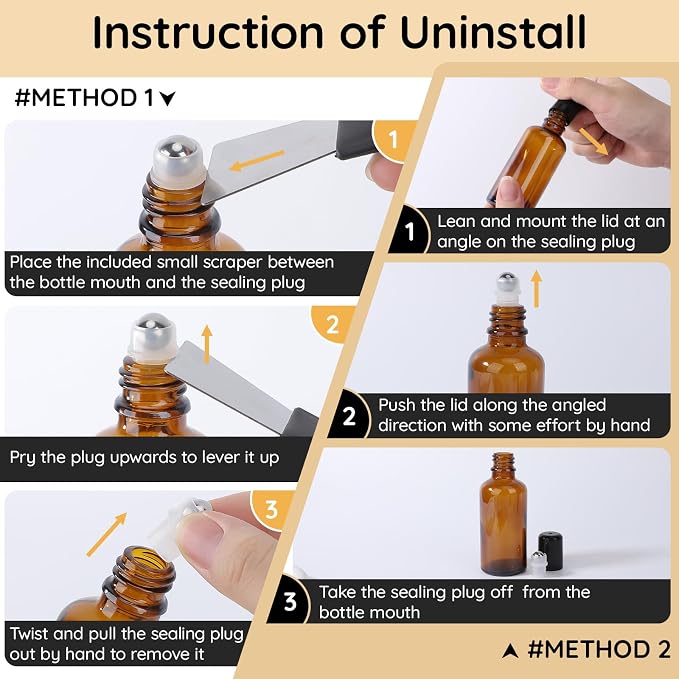 Instruction of Uninstall

#METHOD 1

1

Place the included small scraper between the bottle mouth and the sealing plug

2

Pry the plug upwards to lever it up

3

Twist and pull the sealing plug out by hand to remove it

1 Lean and mount the lid at an angle on the sealing plug

2 Push the lid along the angled direction with some effort by hand

3 Take the sealing plug off from the bottle mouth

#METHOD 2