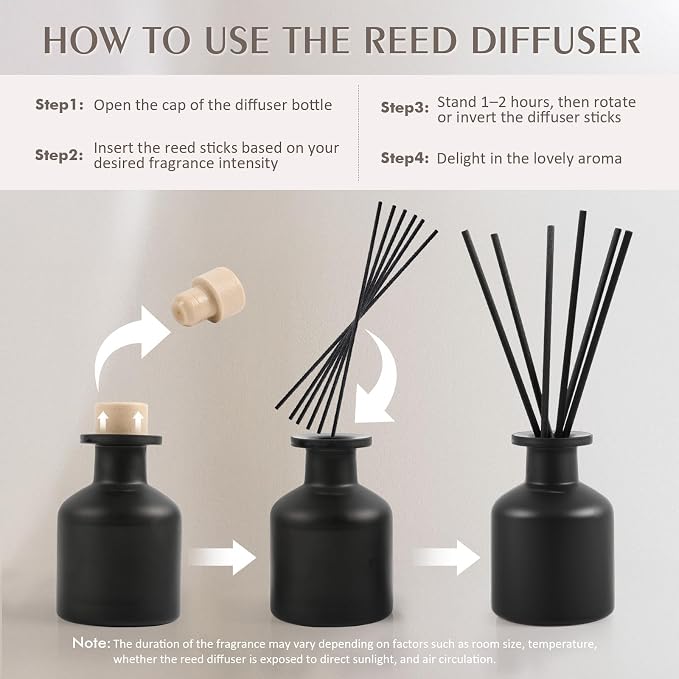 HOW TO USE THE REED DIFFUSER

Step1: Open the cap of the diffuser bottle

Step2: Insert the reed sticks based on your desired fragrance intensity

Step3: Stand 1–2 hours, then rotate or invert the diffuser sticks

Step4: Delight in the lovely aroma

Note: The duration of the fragrance may vary depending on factors such as room size, temperature, whether the reed diffuser is exposed to direct sunlight, and air circulation.