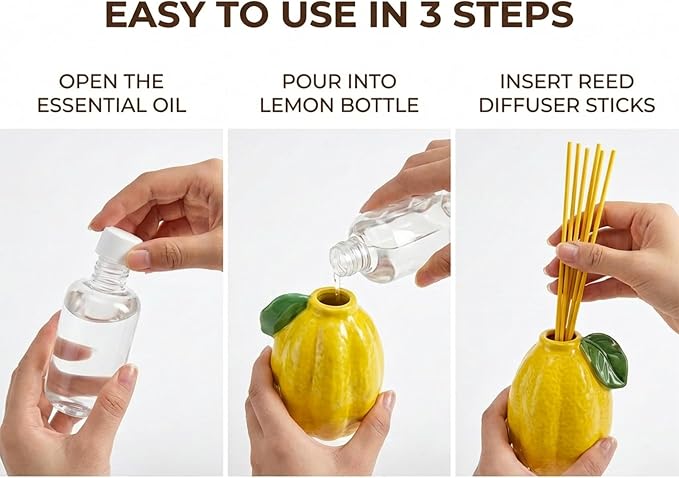 EASY TO USE IN 3 STEPS

OPEN THE ESSENTIAL OIL

POUR INTO LEMON BOTTLE

INSERT REED DIFFUSER STICKS