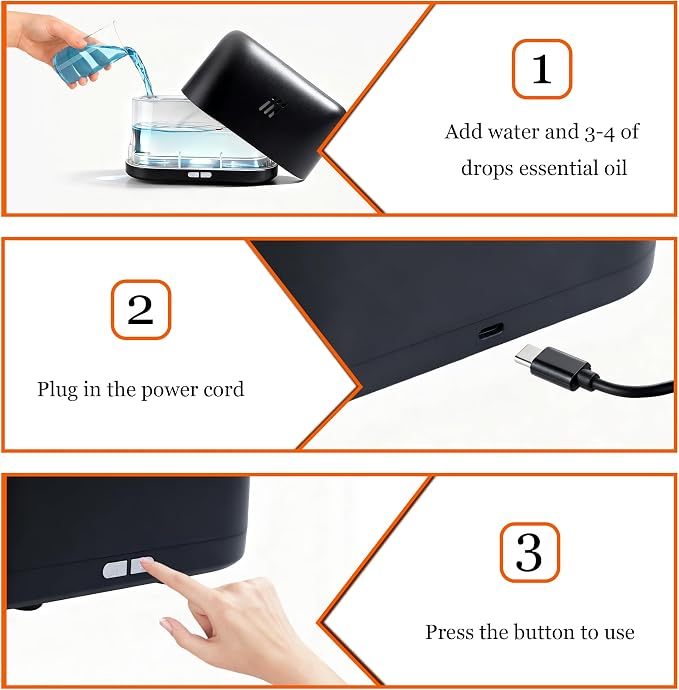 1

Add water and 3-4 of drops essential oil

2

Plug in the power cord

3

Press the button to use