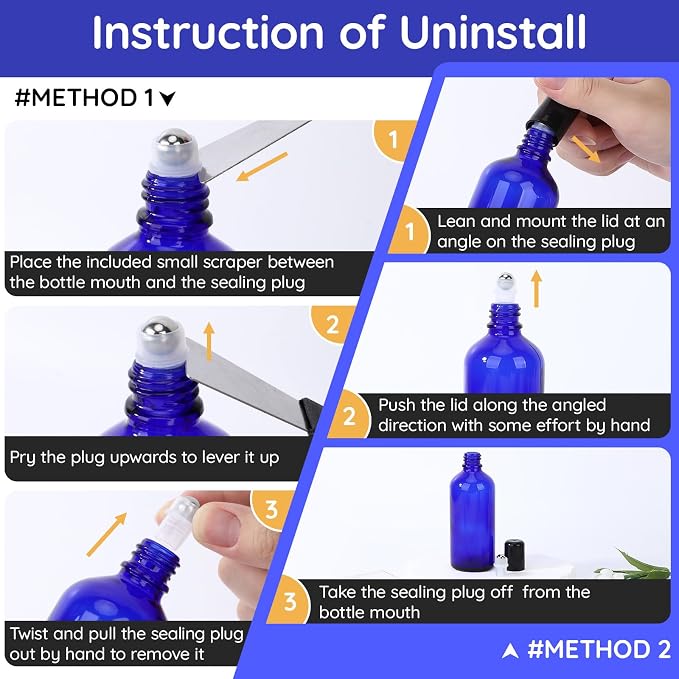 Instruction of Uninstall

#METHOD 1

1

Place the included small scraper between the bottle mouth and the sealing plug

2

Pry the plug upwards to lever it up

3

Twist and pull the sealing plug out by hand to remove it

1

Lean and mount the lid at an angle on the sealing plug

2

Push the lid along the angled direction with some effort by hand

3

Take the sealing plug off from the bottle mouth

#METHOD 2