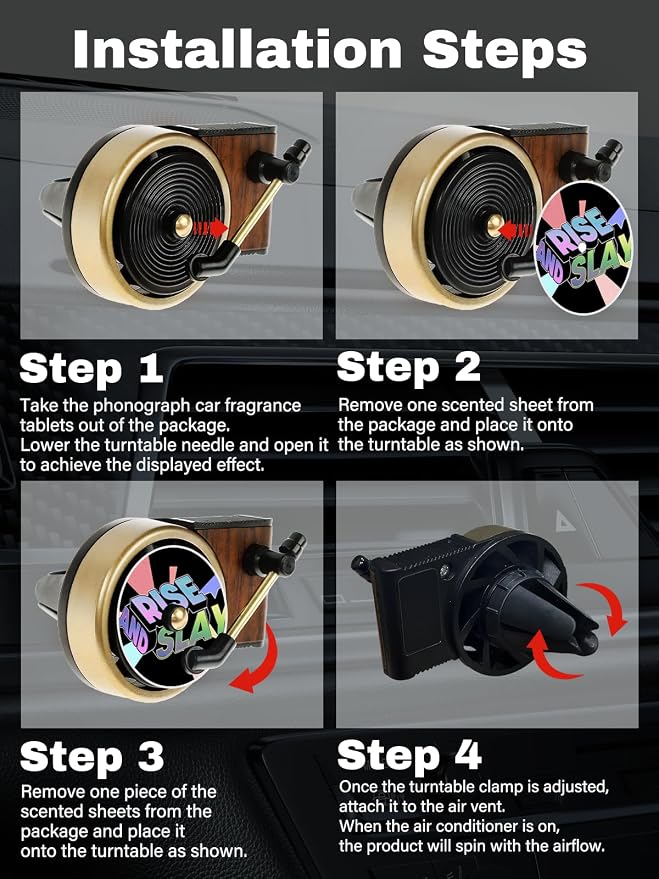 Installation Steps

RISE AND SLAY

Step 1
Take the phonograph car fragrance tablets out of the package.
Lower the turntable needle and open it to achieve the displayed effect.

Step 2
Remove one scented sheet from the package and place it onto the turntable as shown.

RISE AND SLAY

Step 3
Remove one piece of the scented sheets from the package and place it onto the turntable as shown.

Step 4
Once the turntable clamp is adjusted, attach it to the air vent.
When the air conditioner is on, the product will spin with the airflow.