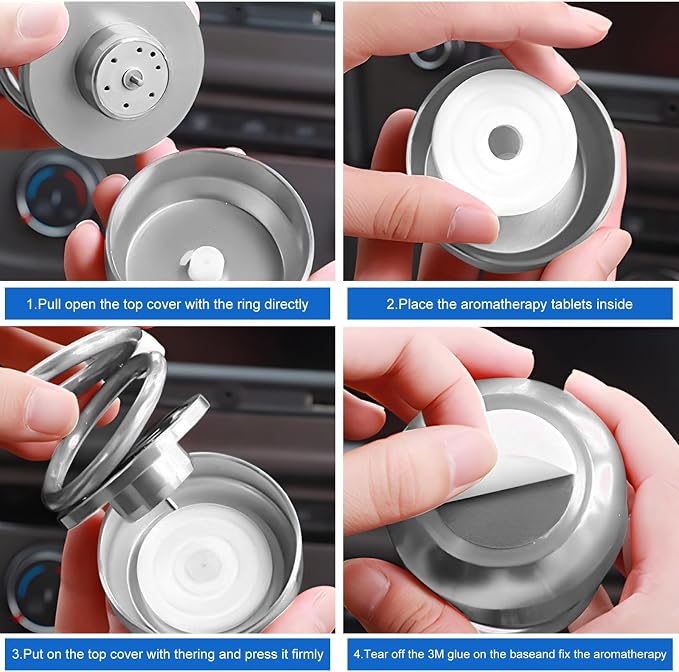 1.Pull open the top cover with the ring directly

2.Place the aromatherapy tablets inside

3.Put on the top cover with thering and press it firmly

4.Tear off the 3M glue on the baseand fix the aromatherapy