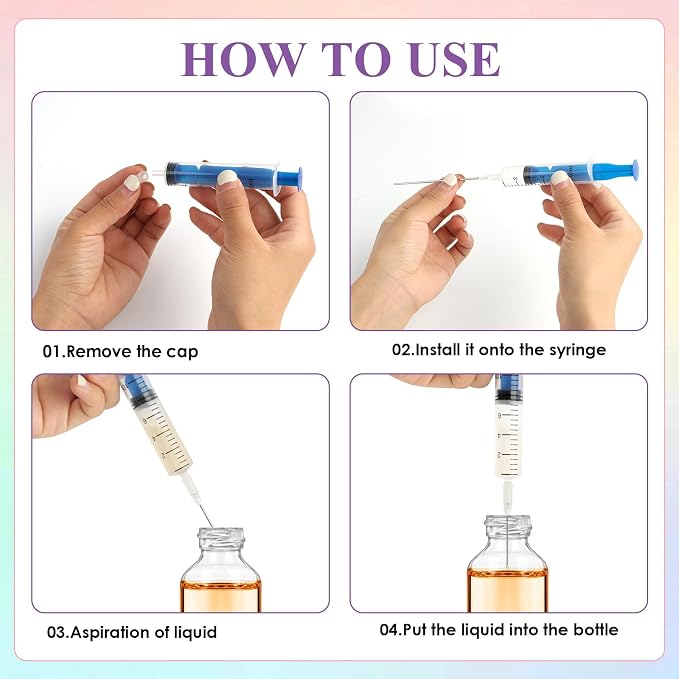 HOW TO USE

01.Remove the cap

02.Install it onto the syringe

03.Aspiration of liquid

04.Put the liquid into the bottle