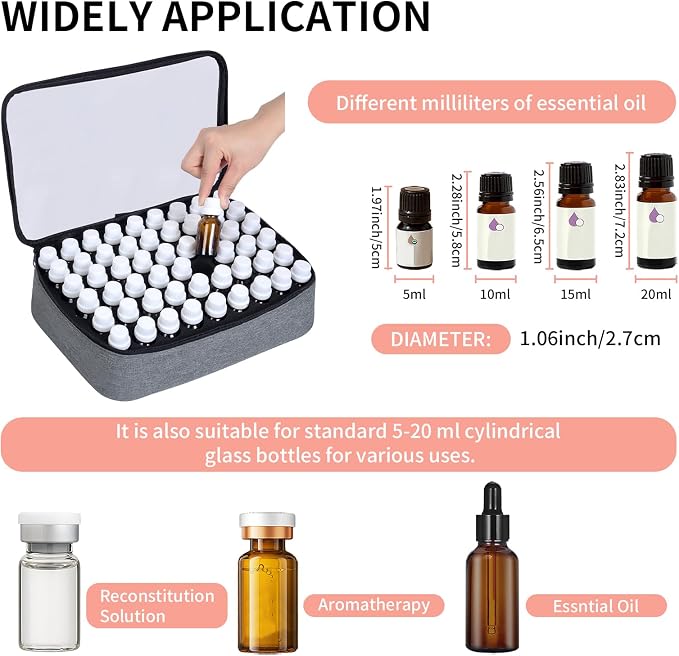 WIDELY APPLICATION

Different milliliters of essential oil

1.97inch/5cm
2.28inch/5.8cm
2.56inch/6.5cm
2.83inch/7.2cm

5ml
10ml
15ml
20ml

DIAMETER: 1.06inch/2.7cm

It is also suitable for standard 5-20 ml cylindrical glass bottles for various uses.

Reconstitution Solution

Aromatherapy

Essntial Oil