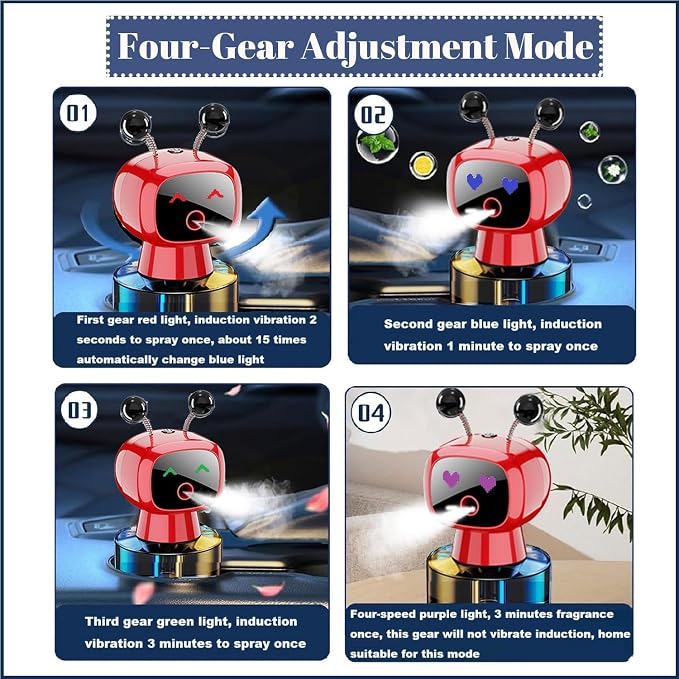 Four-Gear Adjustment Mode

01

First gear red light, induction vibration 2 seconds to spray once, about 15 times automatically change blue light

02

Second gear blue light, induction vibration 1 minute to spray once

03

Third gear green light, induction vibration 3 minutes to spray once

04

Four-speed purple light, 3 minutes fragrance once, this gear will not vibrate induction, home suitable for this mode