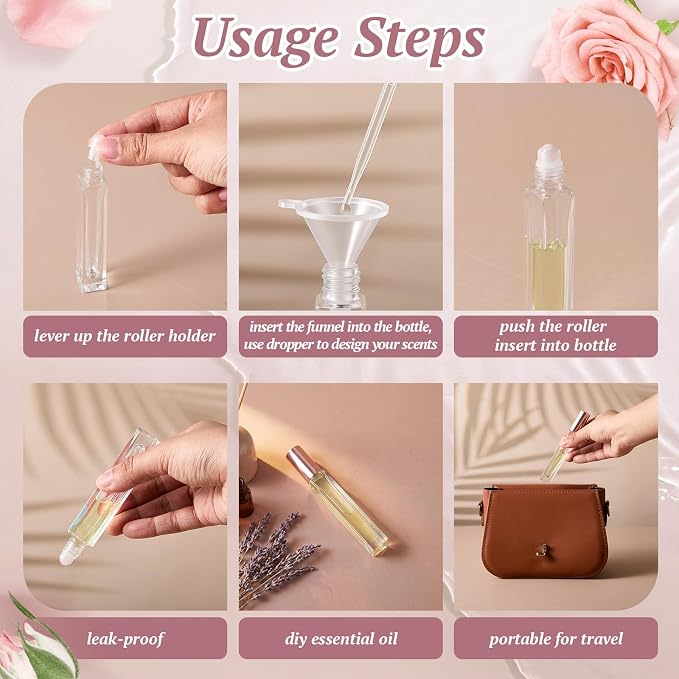 Usage Steps

lever up the roller holder

insert the funnel into the bottle, use dropper to design your scents

push the roller insert into bottle

leak-proof

diy essential oil

portable for travel