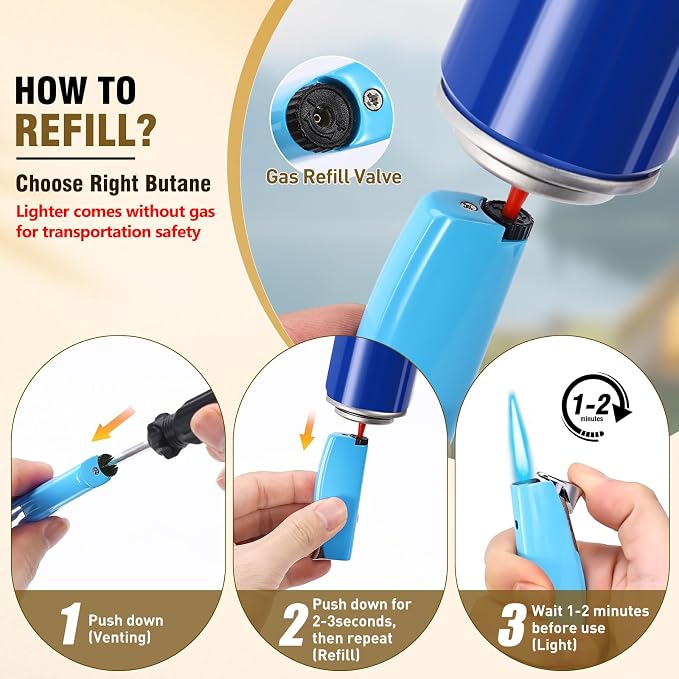 HOW TO
REFILL?

Choose Right Butane

Lighter comes without gas for transportation safety

Gas Refill Valve

1-2 minutes

1 Push down (Venting)

2 Push down for 2-3seconds, then repeat (Refill)

3 Wait 1-2 minutes before use (Light)