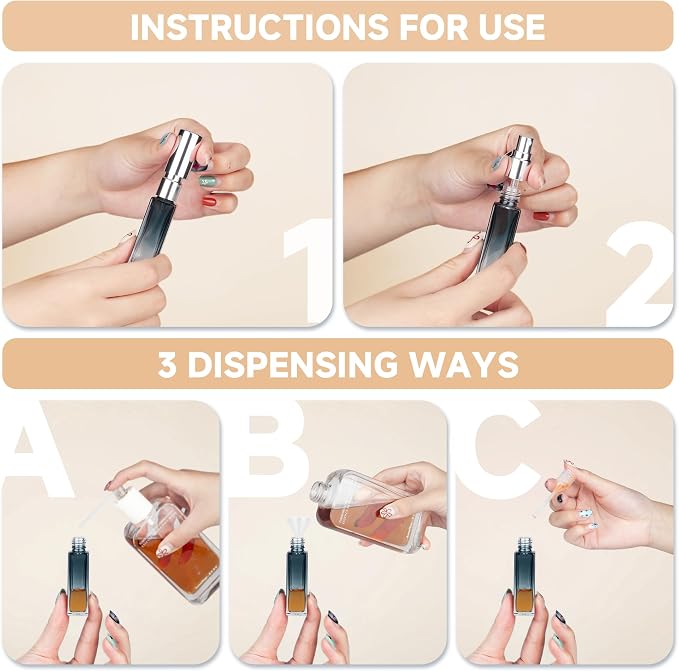 INSTRUCTIONS FOR USE

1

2

3 DISPENSING WAYS

A

B

C