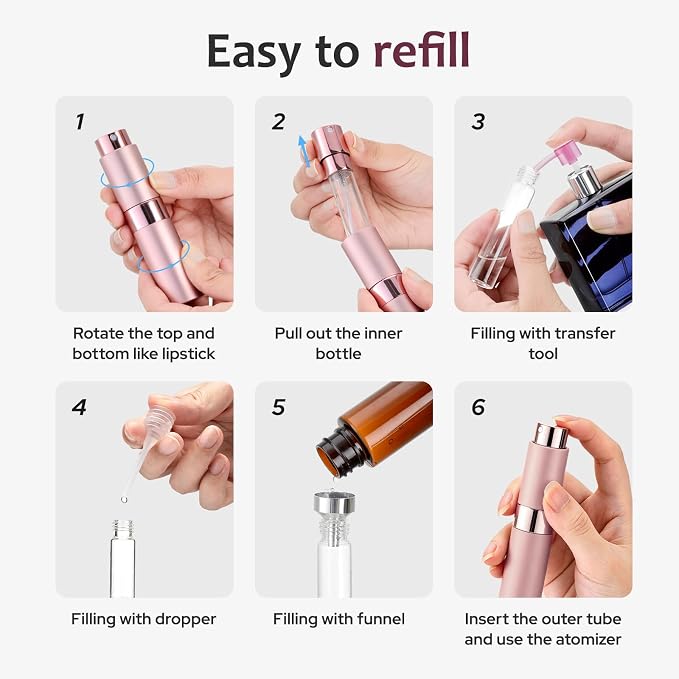 Easy to refill

1

Rotate the top and bottom like lipstick

2

Pull out the inner bottle

3

Filling with transfer tool

4

Filling with dropper

5

Filling with funnel

6

Insert the outer tube and use the atomizer