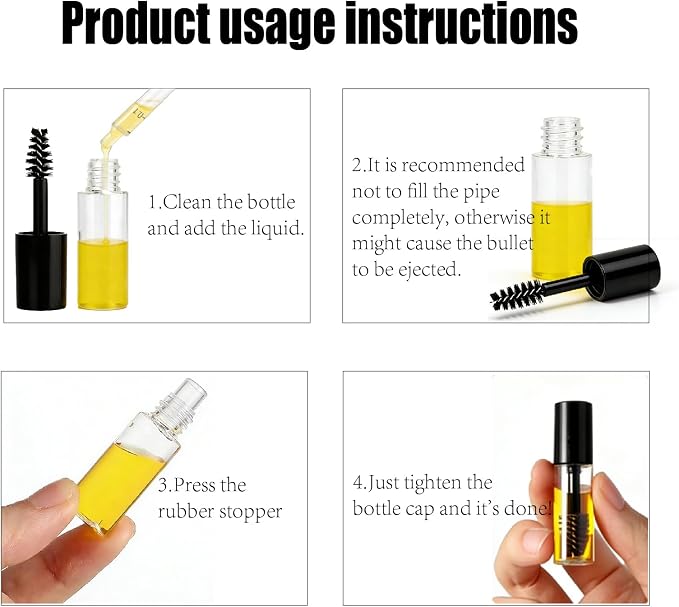 Product usage instructions

1.Clean the bottle and add the liquid.

2.It is recommended not to fill the pipe completely, otherwise it might cause the bullet to be ejected.

3.Press the rubber stopper

4.Just tighten the bottle cap and it's done!