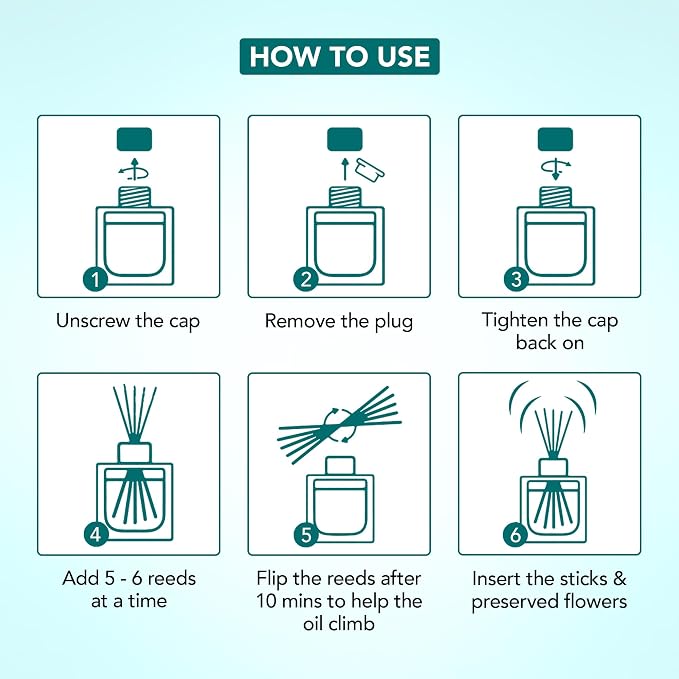 HOW TO USE

1
Unscrew the cap

2
Remove the plug

3
Tighten the cap back on

4
Add 5 - 6 reeds at a time

5
Flip the reeds after 10 mins to help the oil climb

6
Insert the sticks & preserved flowers