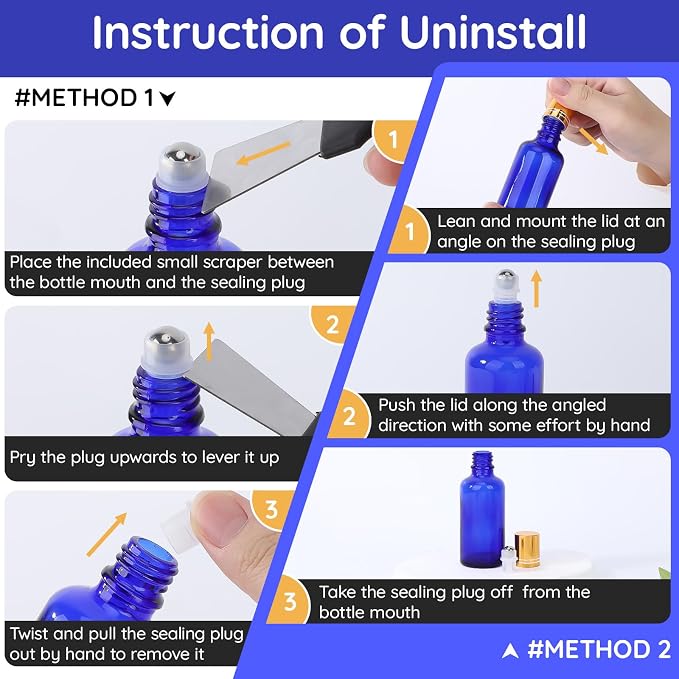 Instruction of Uninstall

#METHOD 1

1

Place the included small scraper between the bottle mouth and the sealing plug

2

Pry the plug upwards to lever it up

3

Twist and pull the sealing plug out by hand to remove it

1

Lean and mount the lid at an angle on the sealing plug

2

Push the lid along the angled direction with some effort by hand

3

Take the sealing plug off from the bottle mouth

#METHOD 2