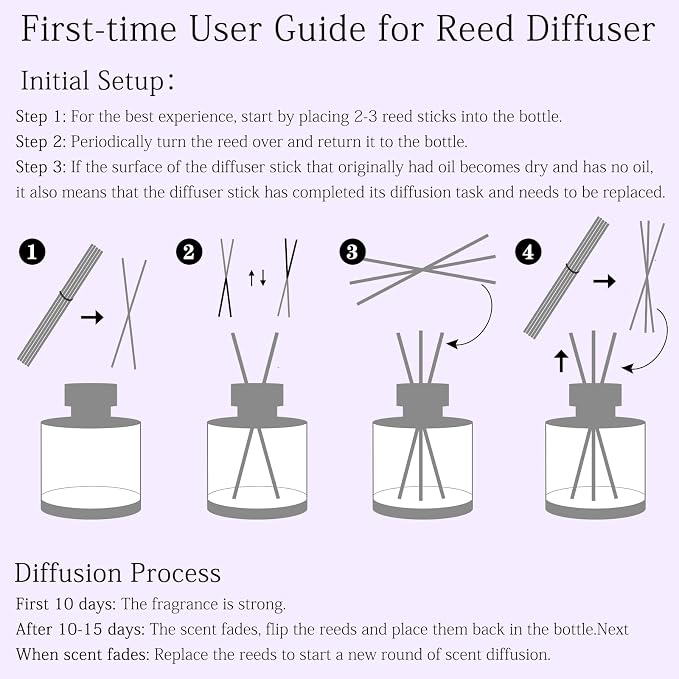 First-time User Guide for Reed Diffuser

Initial Setup:

Step 1: For the best experience, start by placing 2-3 reed sticks into the bottle.
Step 2: Periodically turn the reed over and return it to the bottle.
Step 3: If the surface of the diffuser stick that originally had oil becomes dry and has no oil, it also means that the diffuser stick has completed its diffusion task and needs to be replaced.

1

2

3

4

Diffusion Process

First 10 days: The fragrance is strong.
After 10-15 days: The scent fades, flip the reeds and place them back in the bottle.Next
When scent fades: Replace the reeds to start a new round of scent diffusion.