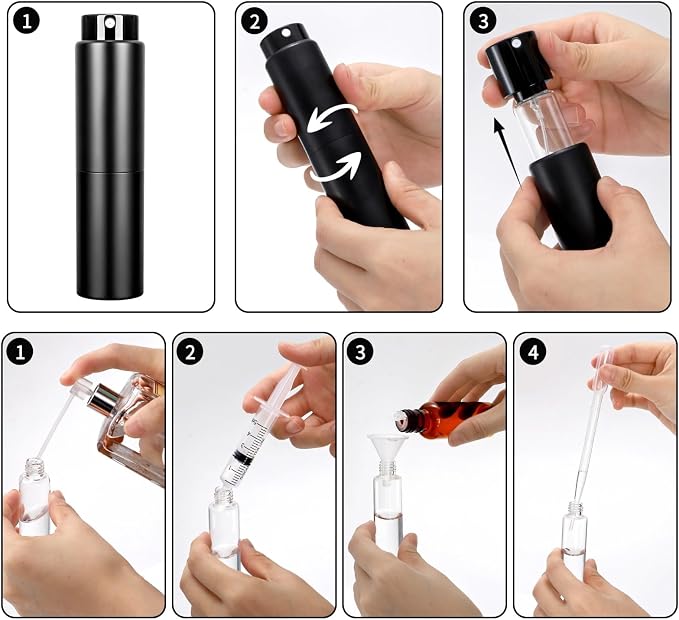 1
2
3
1
2
3
4