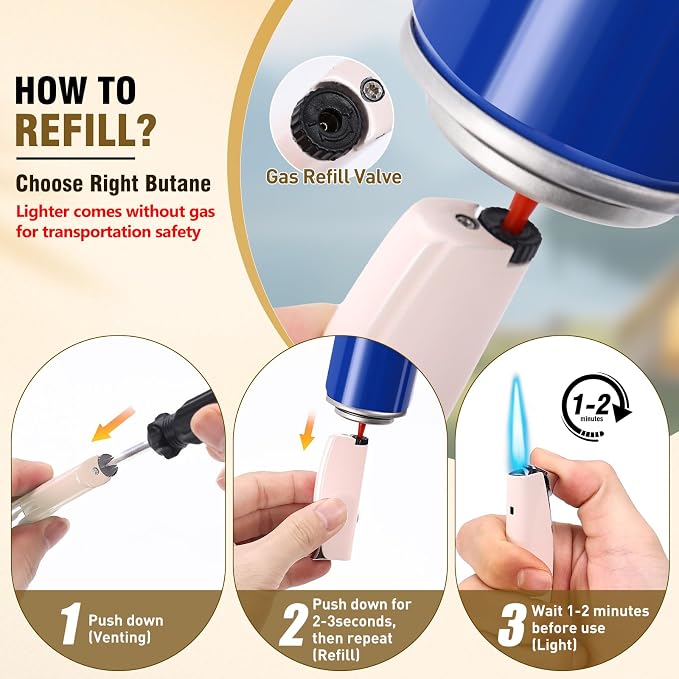 HOW TO
REFILL?

Choose Right Butane

Lighter comes without gas for transportation safety

Gas Refill Valve

1-2 minutes

1 Push down (Venting)

2 Push down for 2-3seconds, then repeat (Refill)

3 Wait 1-2 minutes before use (Light)