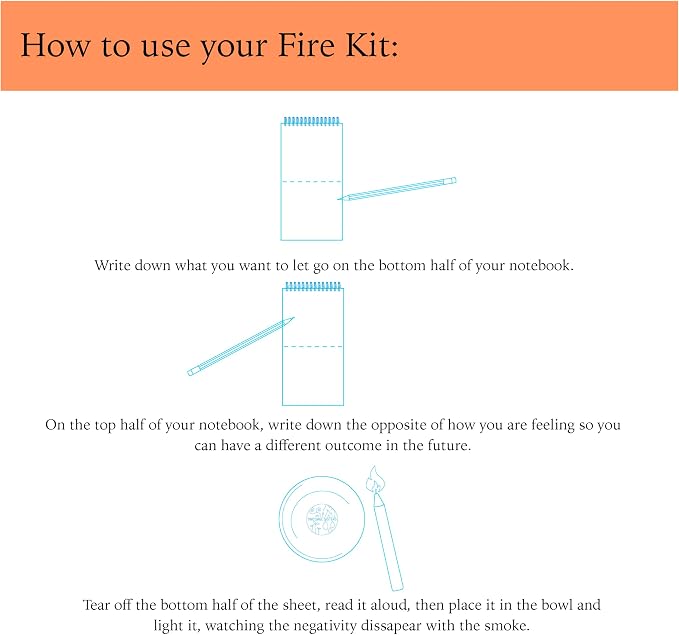 How to use your Fire Kit:

Write down what you want to let go on the bottom half of your notebook.

On the top half of your notebook, write down the opposite of how you are feeling so you can have a different outcome in the future.

Tear off the bottom half of the sheet, read it aloud, then place it in the bowl and light it, watching the negativity dissapear with the smoke.