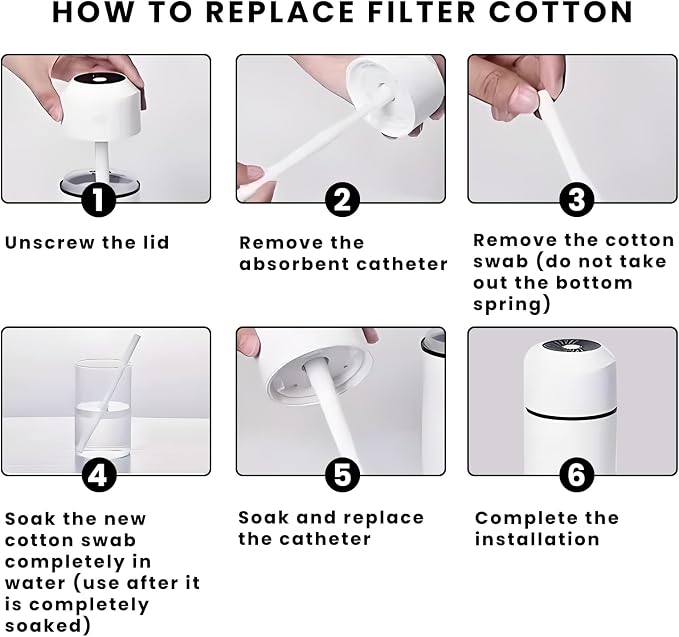 HOW TO REPLACE FILTER COTTON

1

Unscrew the lid

2

Remove the absorbent catheter

3

Remove the cotton swab (do not take out the bottom spring)

4

Soak the new cotton swab completely in water (use after it is completely soaked)

5

Soak and replace the catheter

6

Complete the installation