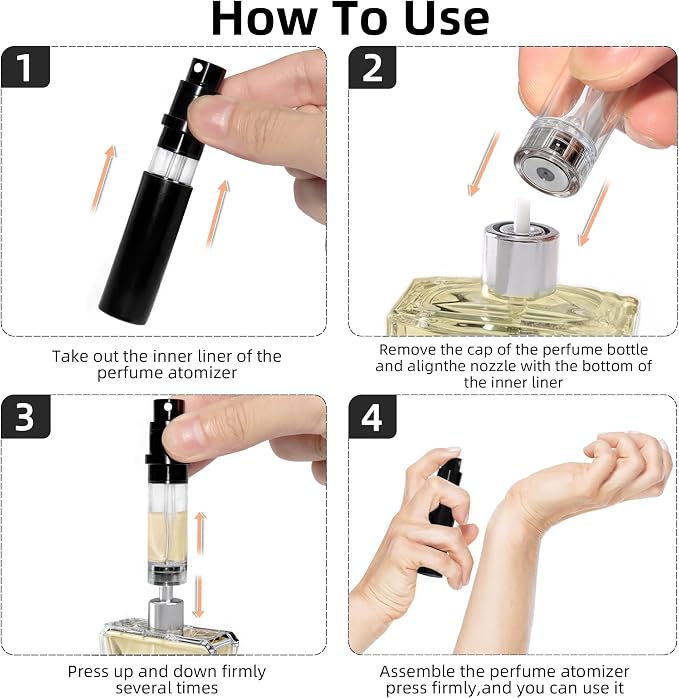 How To Use

1

Take out the inner liner of the perfume atomizer

2

Remove the cap of the perfume bottle and alignthe nozzle with the bottom of the inner liner

3

Press up and down firmly several times

4

Assemble the perfume atomizer press firmly,and you can use it