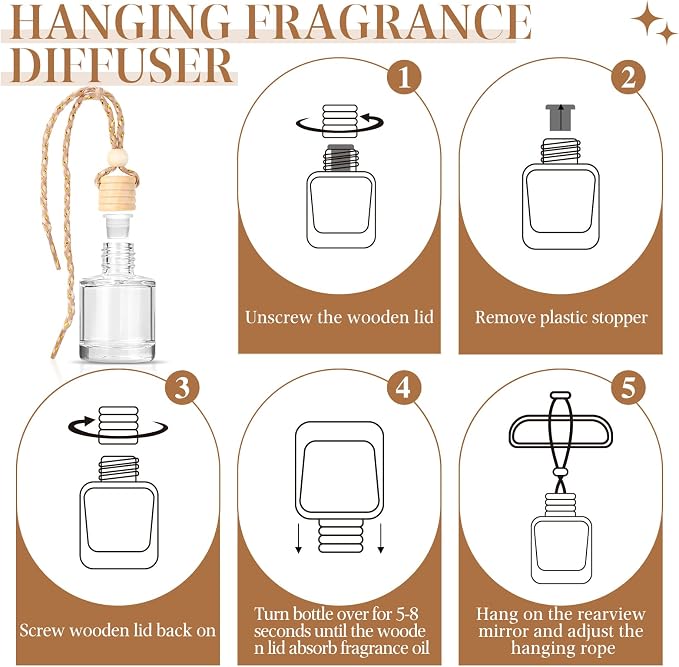 HANGING FRAGRANCE DIFFUSER

1

Unscrew the wooden lid

2

Remove plastic stopper

3

Screw wooden lid back on

4

Turn bottle over for 5-8 seconds until the woode n lid absorb fragrance oil

5

Hang on the rearview mirror and adjust the hanging rope