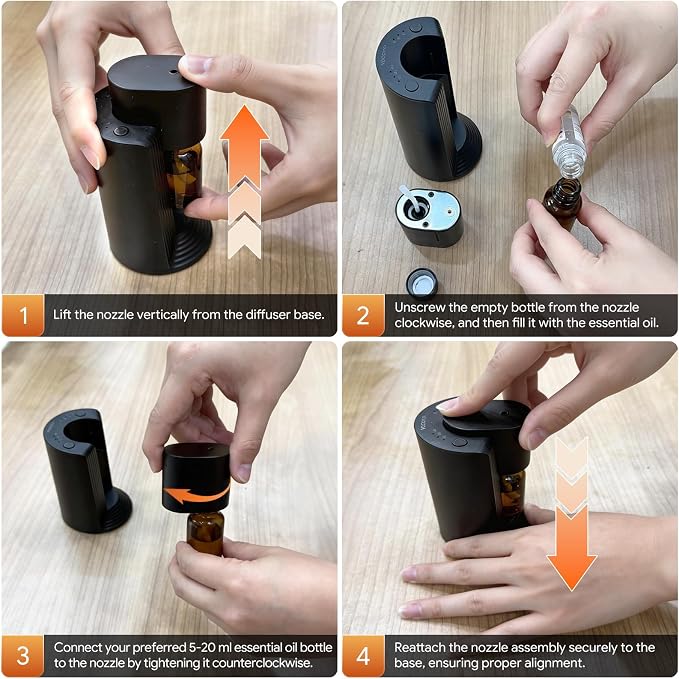 1 Lift the nozzle vertically from the diffuser base.

2 Unscrew the empty bottle from the nozzle clockwise, and then fill it with the essential oil.

3 Connect your preferred 5-20 ml essential oil bottle to the nozzle by tightening it counterclockwise.

4 Reattach the nozzle assembly securely to the base, ensuring proper alignment.