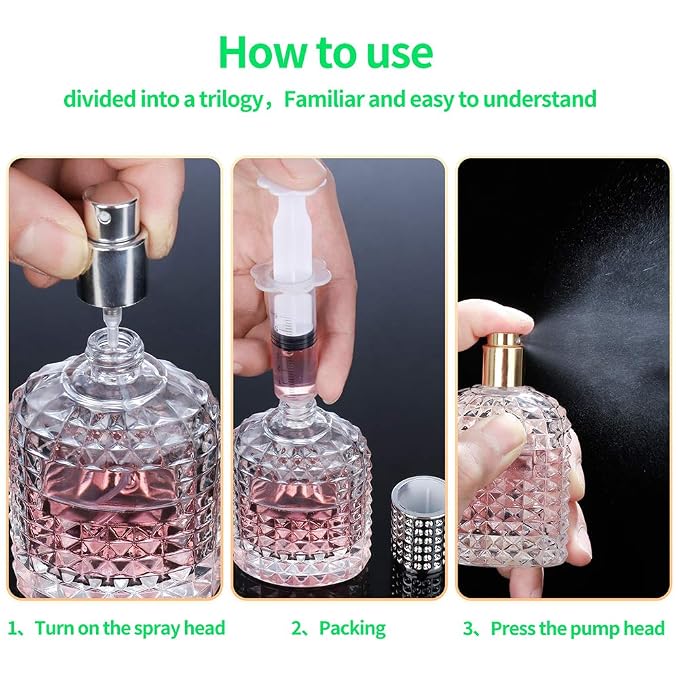 How to use

divided into a trilogy，Familiar and easy to understand

1、Turn on the spray head

2、Packing

3、Press the pump head