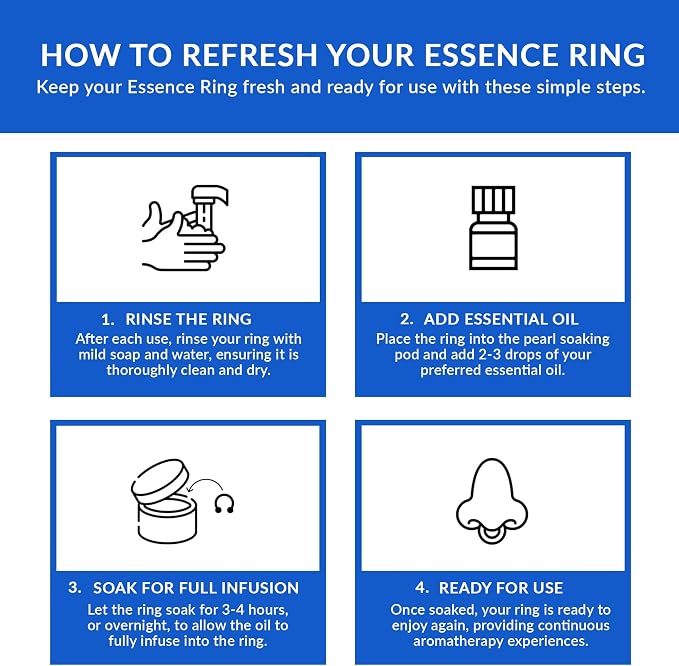 HOW TO REFRESH YOUR ESSENCE RING
Keep your Essence Ring fresh and ready for use with these simple steps.

1. RINSE THE RING
After each use, rinse your ring with mild soap and water, ensuring it is thoroughly clean and dry.

2. ADD ESSENTIAL OIL
Place the ring into the pearl soaking pod and add 2-3 drops of your preferred essential oil.

3. SOAK FOR FULL INFUSION
Let the ring soak for 3-4 hours, or overnight, to allow the oil to fully infuse into the ring.

4. READY FOR USE
Once soaked, your ring is ready to enjoy again, providing continuous aromatherapy experiences.