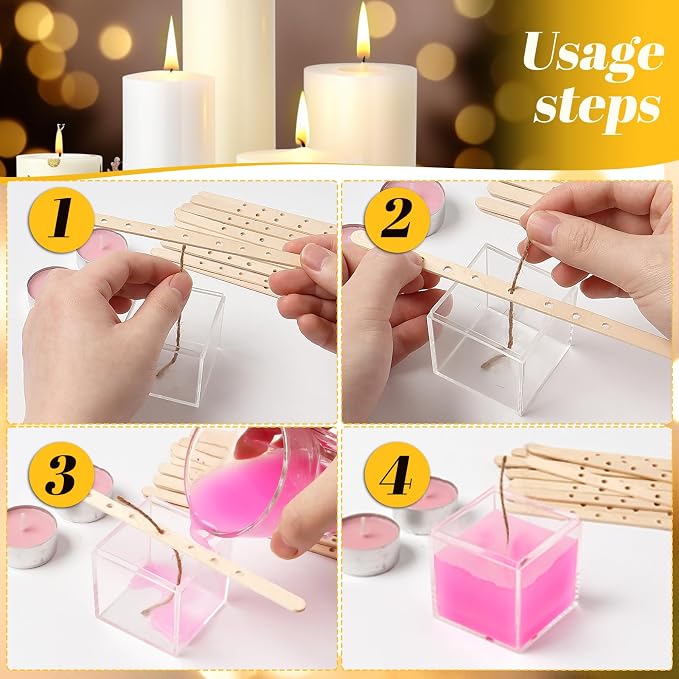 Usage steps

1

2

3

4