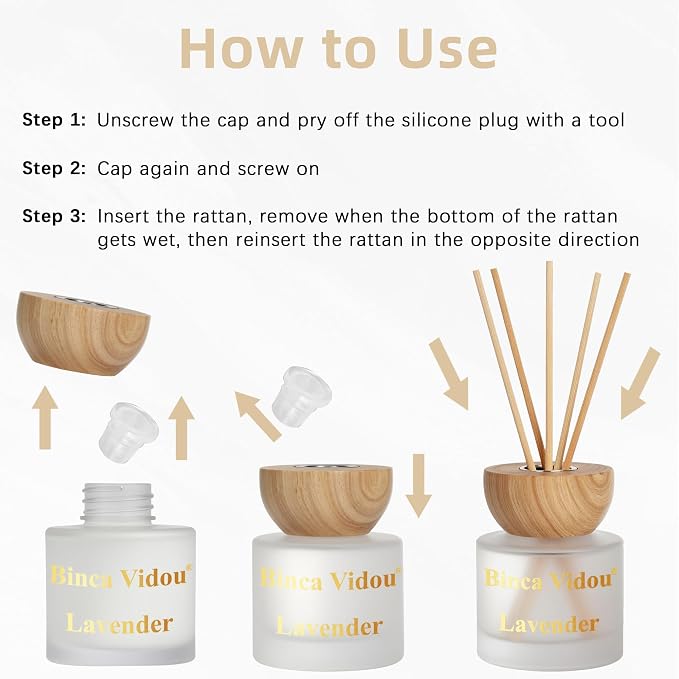 How to Use

Step 1: Unscrew the cap and pry off the silicone plug with a tool

Step 2: Cap again and screw on

Step 3: Insert the rattan, remove when the bottom of the rattan gets wet, then reinsert the rattan in the opposite direction

Binca Vidou®
Lavender

Binca Vidou®
Lavender

Binca Vidou®
Lavender