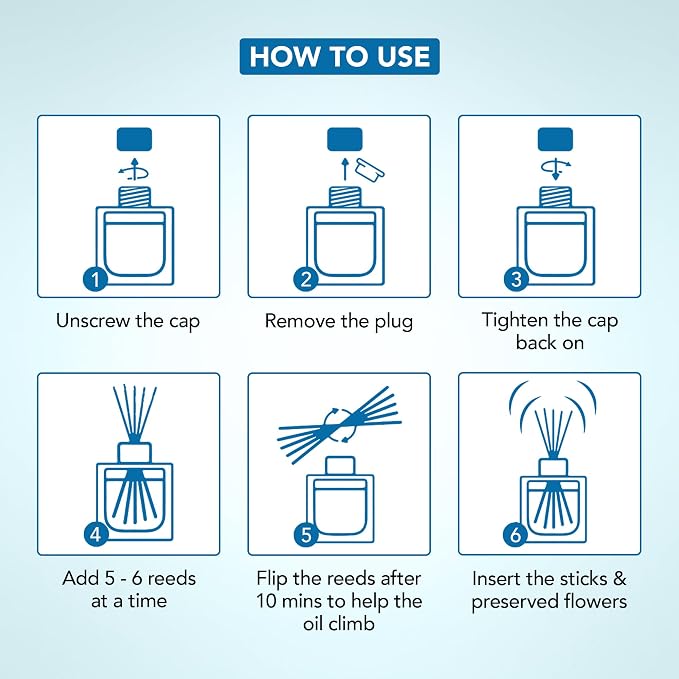 HOW TO USE

1

Unscrew the cap

2

Remove the plug

3

Tighten the cap back on

4

Add 5 - 6 reeds at a time

5

Flip the reeds after 10 mins to help the oil climb

6

Insert the sticks & preserved flowers