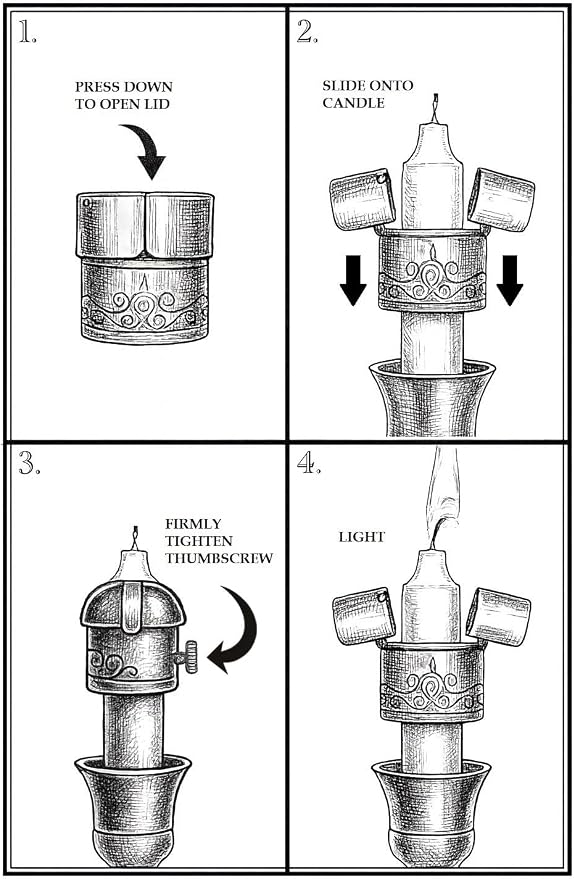 1.

PRESS DOWN TO OPEN LID

2.

SLIDE ONTO CANDLE

3.

FIRMLY TIGHTEN THUMBSCREW

4.

LIGHT