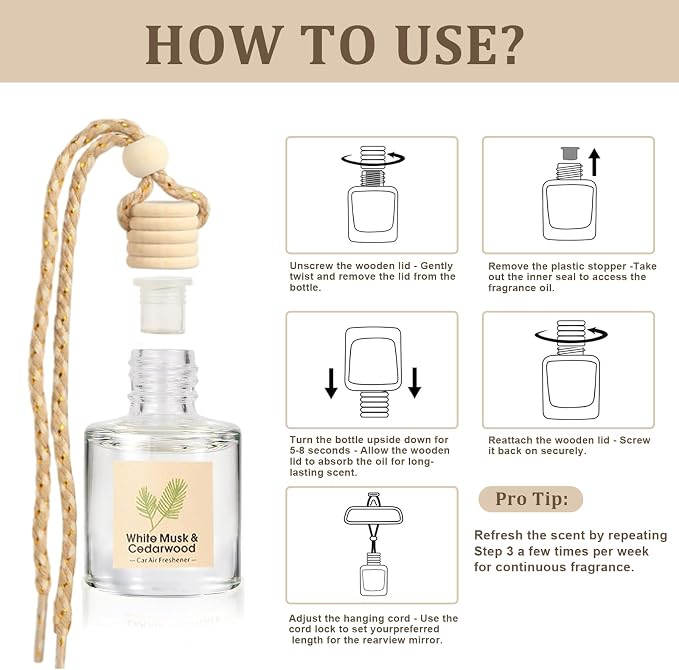 HOW TO USE?

White Musk & Cedarwood
— Car Air Freshener —

Unscrew the wooden lid - Gently twist and remove the lid from the bottle.

Remove the plastic stopper -Take out the inner seal to access the fragrance oil.

Turn the bottle upside down for 5-8 seconds - Allow the wooden lid to absorb the oil for long-lasting scent.

Reattach the wooden lid - Screw it back on securely.

Adjust the hanging cord - Use the cord lock to set yourpreferred length for the rearview mirror.

Pro Tip:

Refresh the scent by repeating Step 3 a few times per week for continuous fragrance.