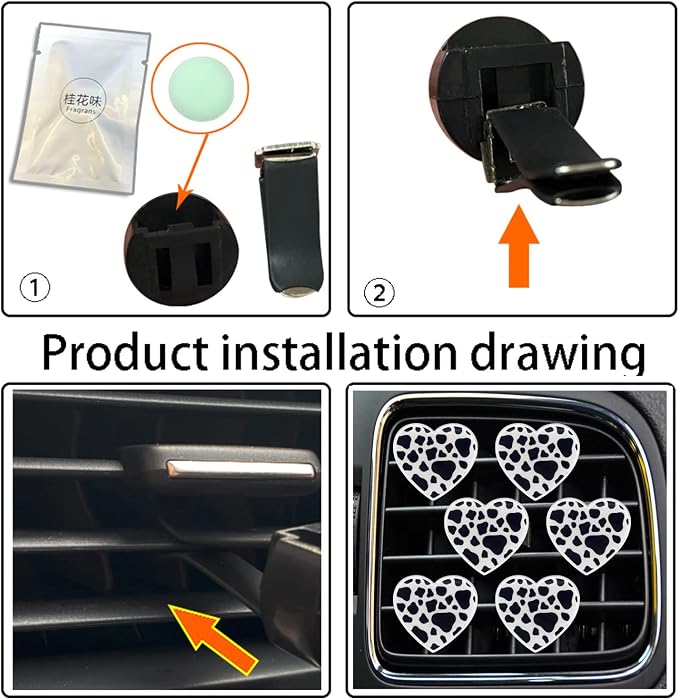 桂花味
Fragrans

①

②

Product installation drawing