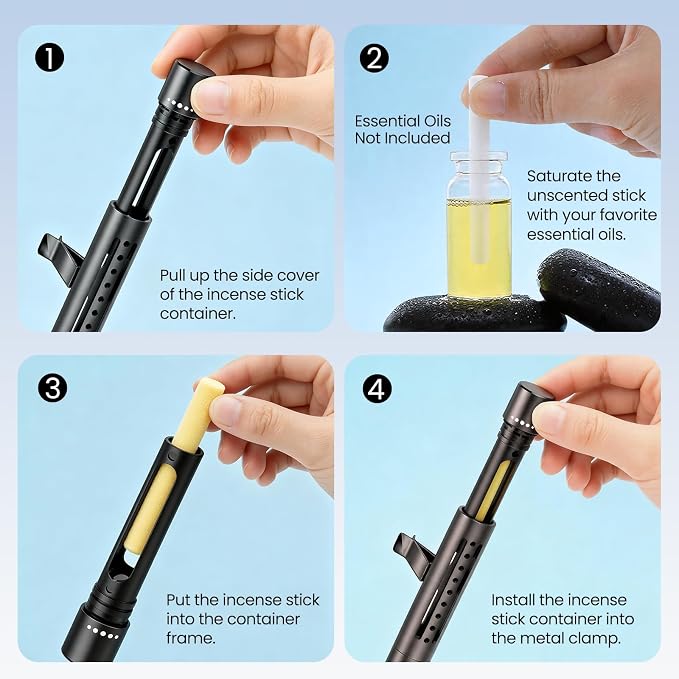 1
Pull up the side cover of the incense stick container.

2
Essential Oils Not Included

Saturate the unscented stick with your favorite essential oils.

3
Put the incense stick into the container frame.

4
Install the incense stick container into the metal clamp.