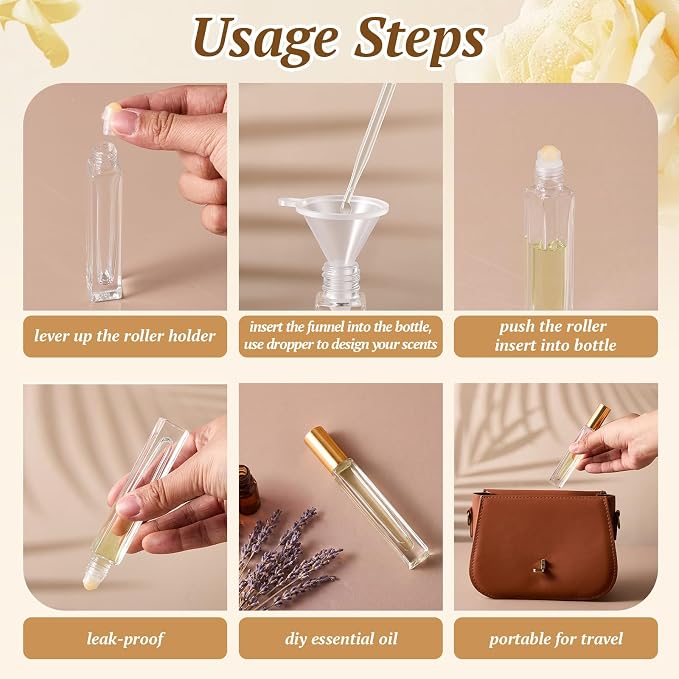 Usage Steps

lever up the roller holder

insert the funnel into the bottle, use dropper to design your scents

push the roller insert into bottle

leak-proof

diy essential oil

portable for travel