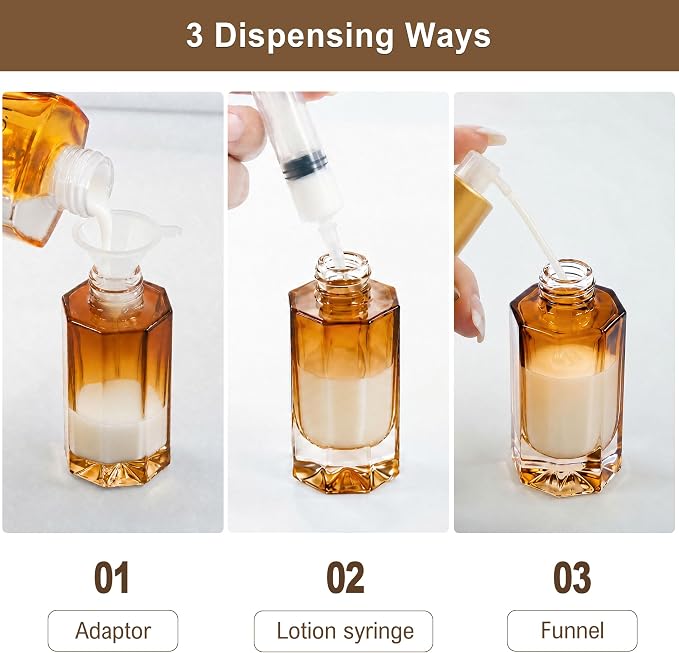 3 Dispensing Ways

01

Adaptor

02

Lotion syringe

03

Funnel