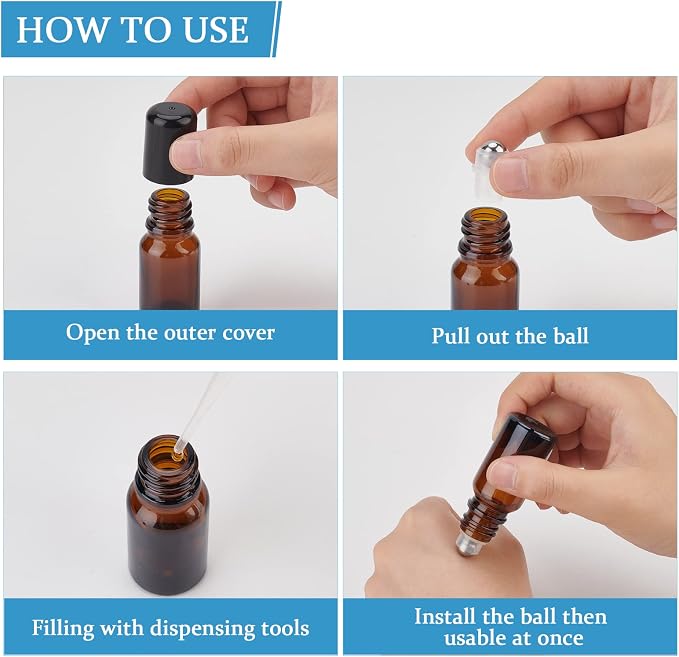 HOW TO USE

Open the outer cover

Pull out the ball

Filling with dispensing tools

Install the ball then usable at once