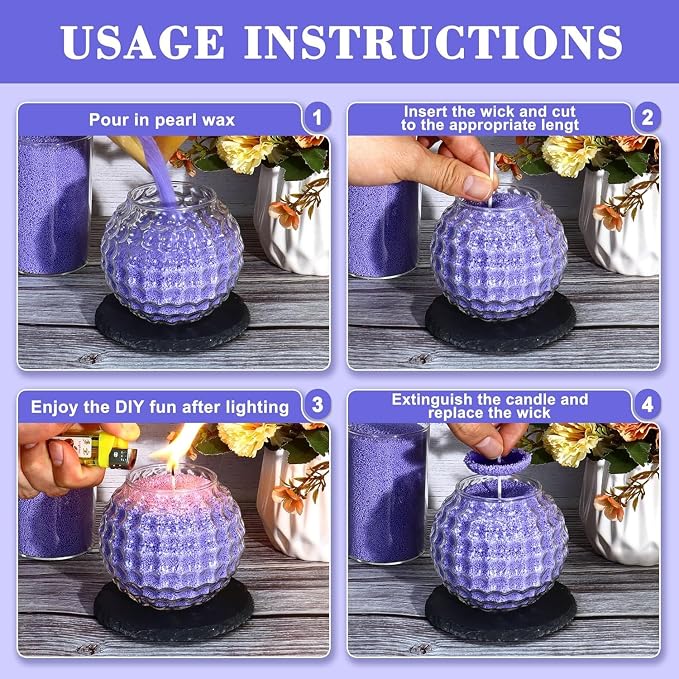 USAGE INSTRUCTIONS

Pour in pearl wax
1

Insert the wick and cut to the appropriate lengt
2

Enjoy the DIY fun after lighting
3

Extinguish the candle and replace the wick
4